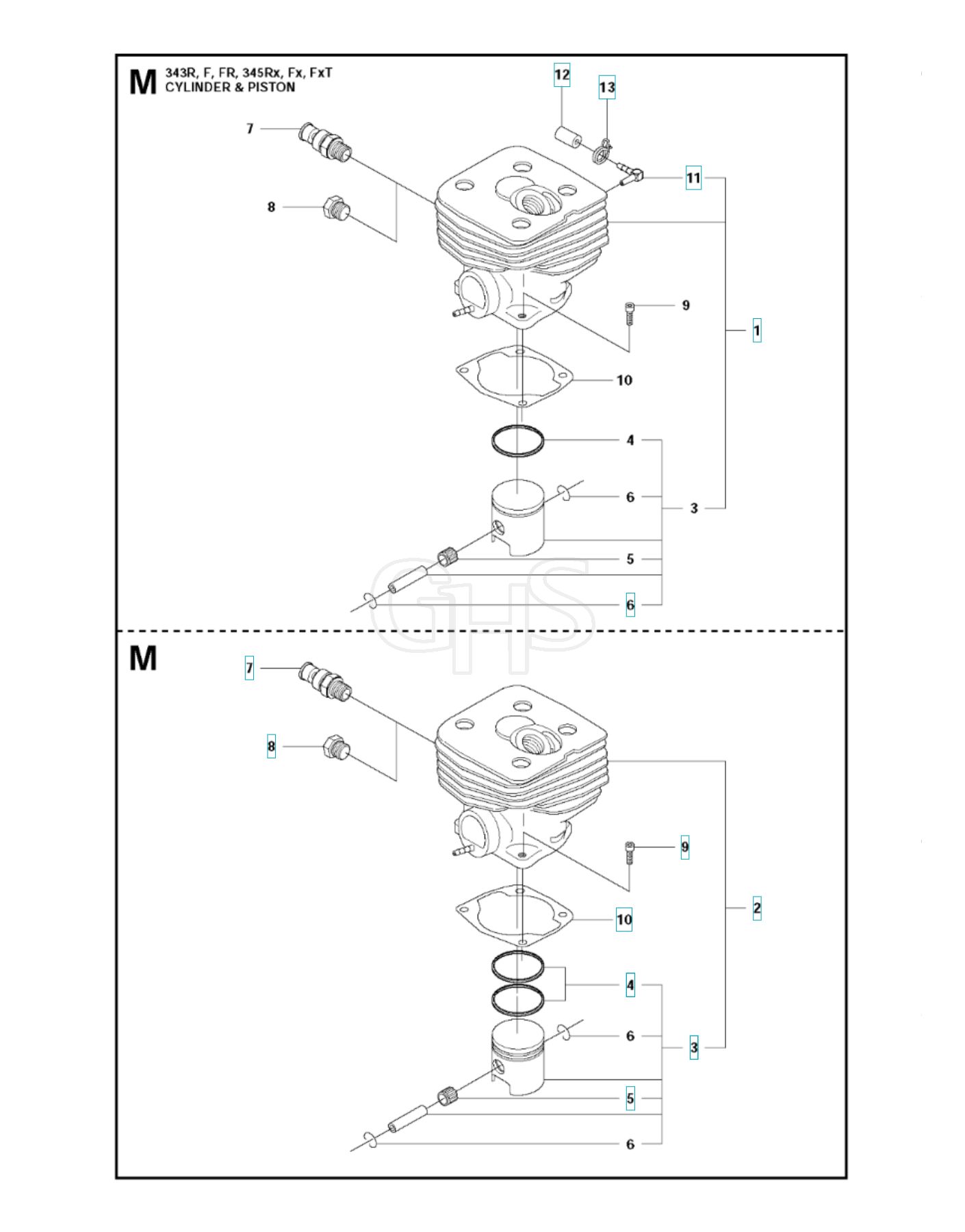 M 343R, F, FR, 345Rx, Fx, FxT
CYLINDER & PISTON

12
13
7
11
8
9
1
10
4
6
3
5
6

GHS

M
7
8
9
2
10
4
6
3
5
6