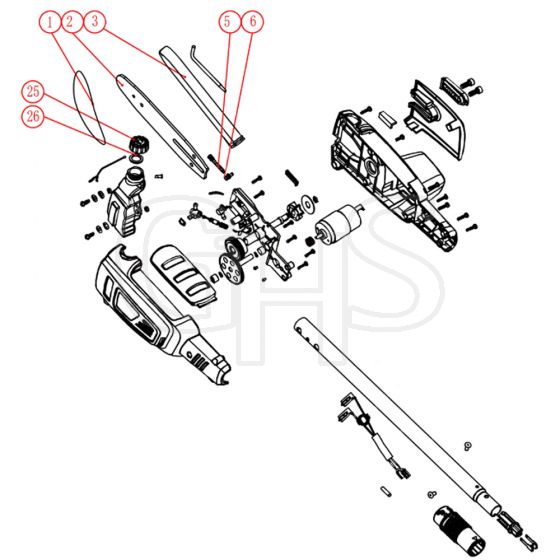 1 2 3 5 6
25
26
GHS