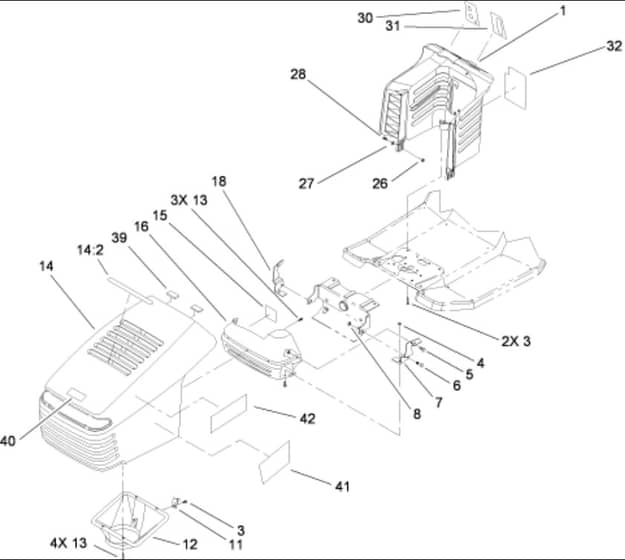 30
31
1
32
28
27
26
18
3X 13
15
16
39
14:2
14
2X 3
4
5
6
7
8
42
40
41
3
11
12
4X 13