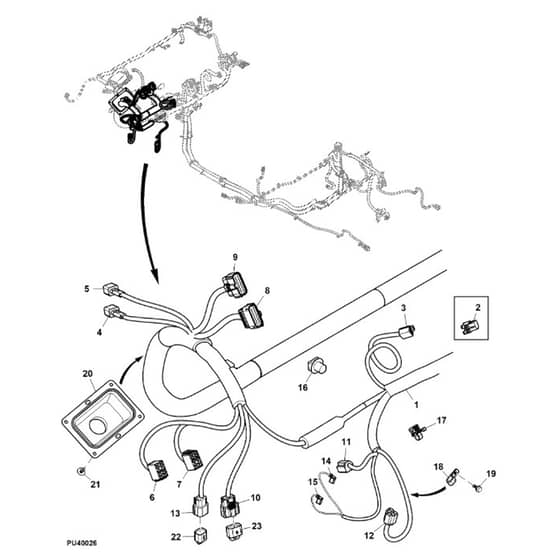 9
5
8
4
3
2
20
16
1
17
11
14
18
19
15
21
7
6
10
13
12
22
23
PU40026