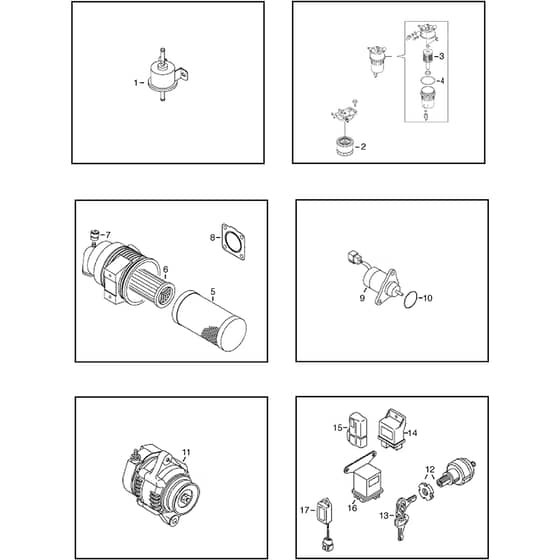 1

3
4
2

7
8
6
5

9
10

11

15
14
12
16
17
13