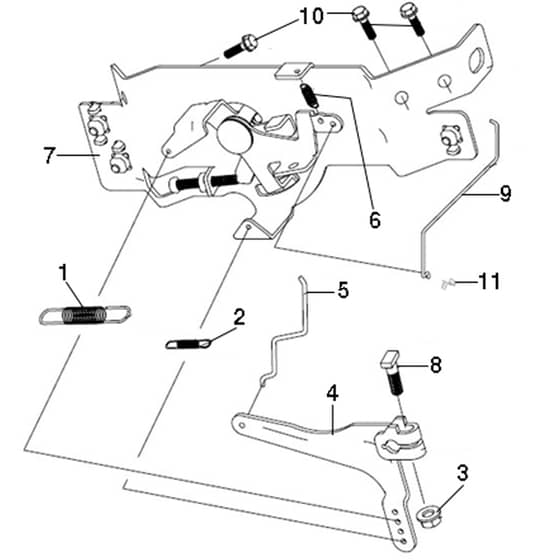 10
7
6
9
1
5
11
2
8
4
3