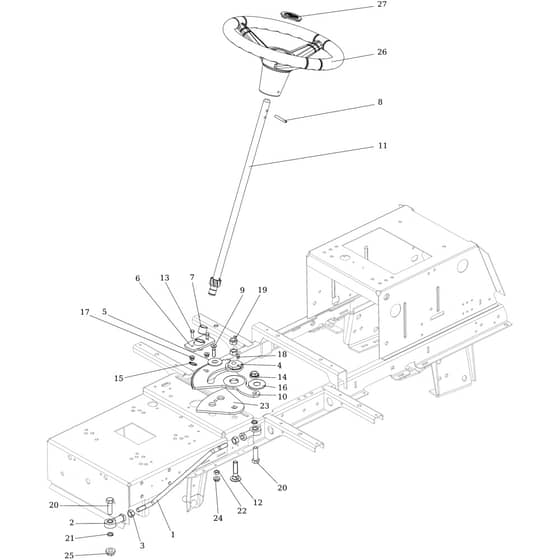 27
26
8
11
6
13
7
9
19
17
5
18
4
15
14
16
10
23
20
12
22
24
20
2
21
3
1
25