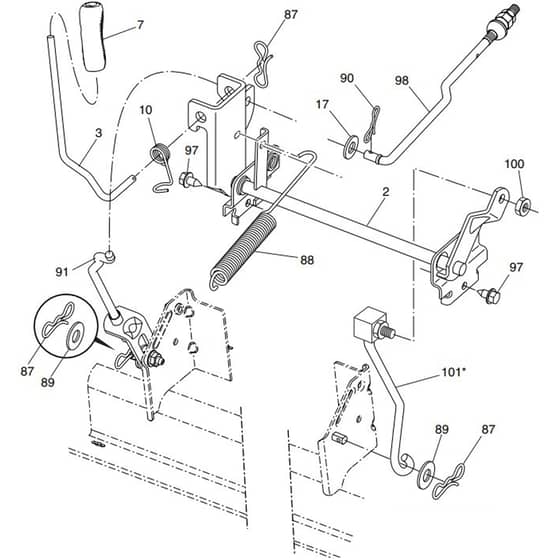 7
87
90
98
17
10
3
97
100
2
88
91
97
87
89
101*
89
87