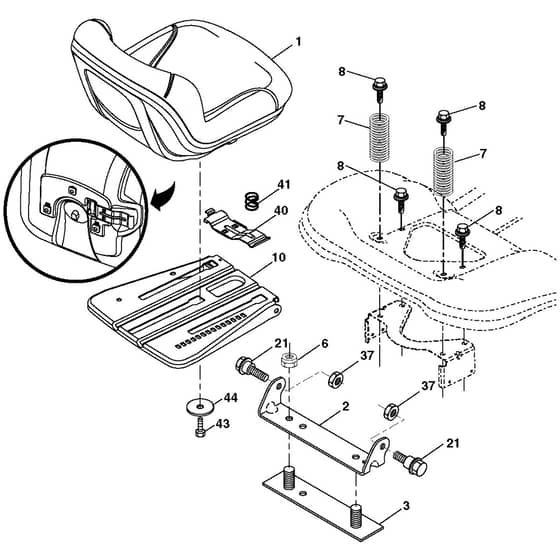 1
8
8
7
7
8
8
41
40
10
21
6
37
37
44
43
2
21
3