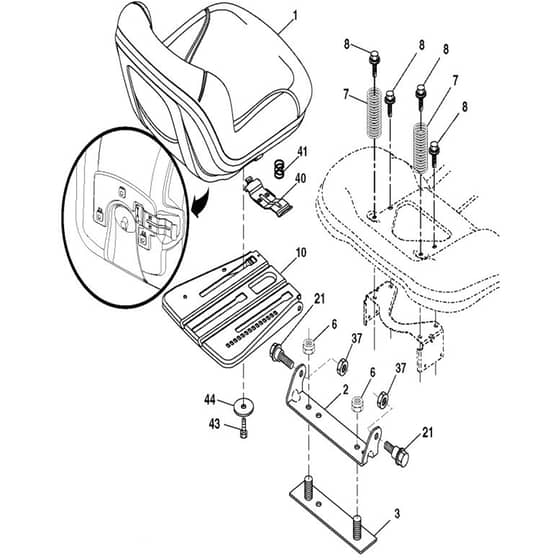 1
8
8
8
7
7
8
41
40
10
21
6
37
6
37
2
44
43
21
3