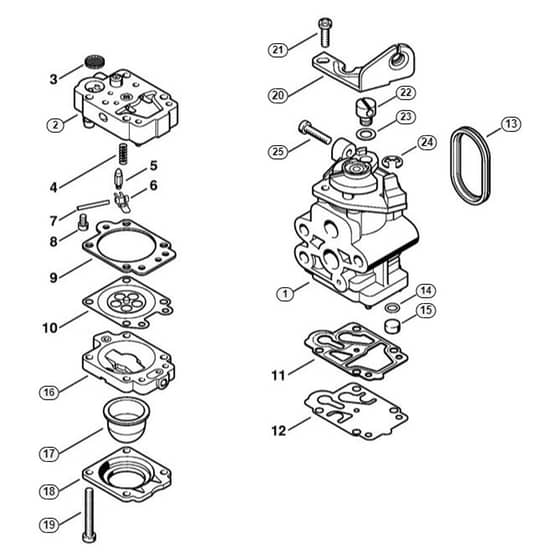 3
2
4
5
6
7
8
9
10
16
17
18
19
21
20
22
23
25
24
13
1
14
15
11
12