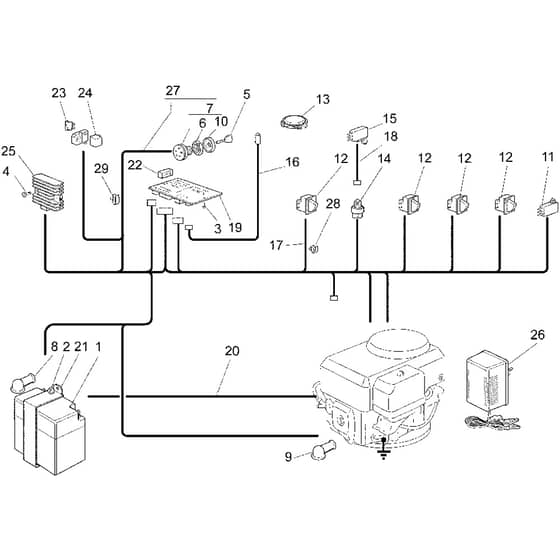 23
24
27
7
5
6
10
13
15
18
25
4
29
22
16
12
14
12
12
12
11
3
19
28
17
8
2
21
1
20
26
9