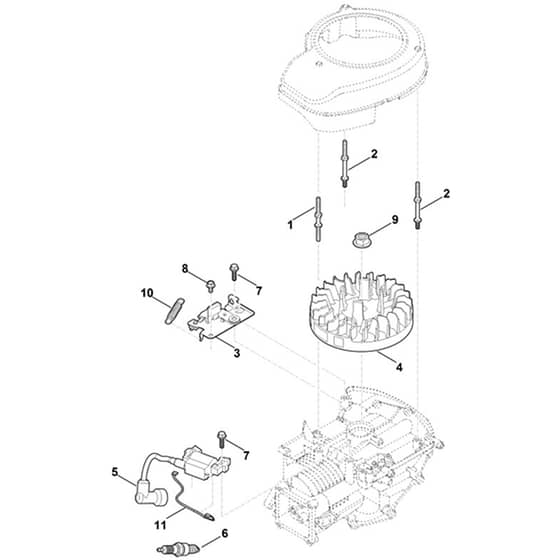 2
2
1
9
8
7
10
3
4
7
5
11
6