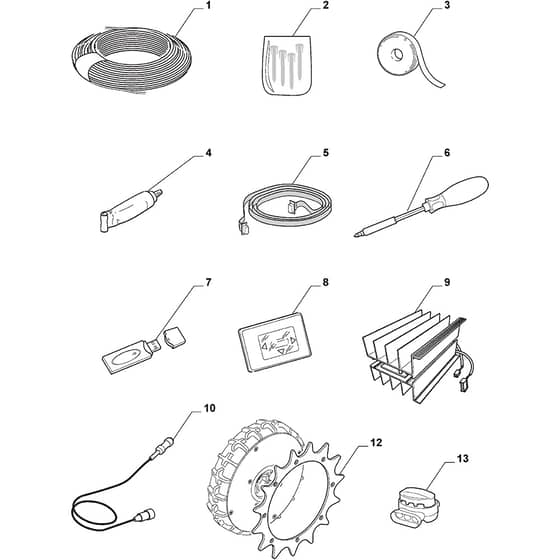 1
2
3
4
5
6
7
8
9
10
12
13