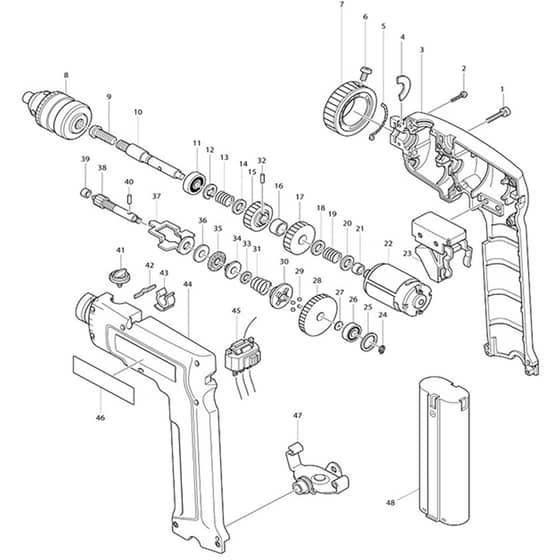 7
6
5
4
3
2
1
8
9
10
11
12
13
14
32
15
16
17
18
19
20
21
22
23
39
38
40
37
36
35
34
33
31
30
29
28
27
26
25
24
41
42
43
44
45
46
47
48