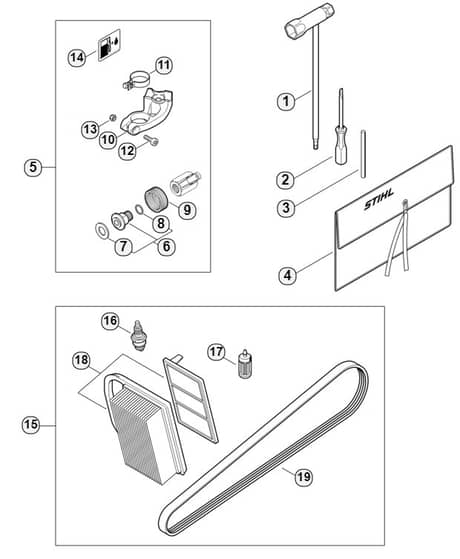 14
11
13
10
12
5
9
8
7
6
1
2
3
STIHL
4
16
17
18
15
19