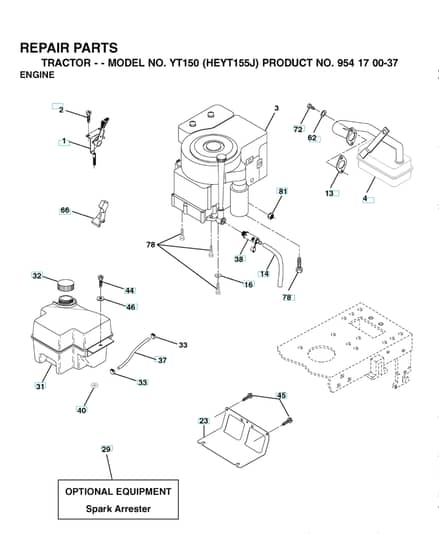 REPAIR PARTS
TRACTOR - - MODEL NO. YT150 (HEYT155J) PRODUCT NO. 954 17 00-37
ENGINE

2
1
3
72
62
13
4
81
66
78
38
14
16
78
32
44
46
33
37
33
31
40
45
23
29

OPTIONAL EQUIPMENT
Spark Arrester