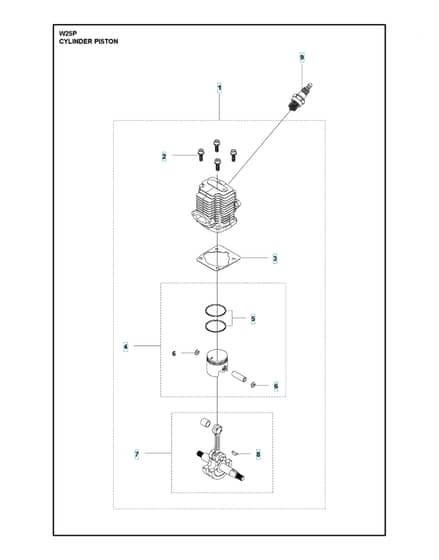 W25P
CYLINDER PISTON

9

1

2

3

5

4

6

6

7

8