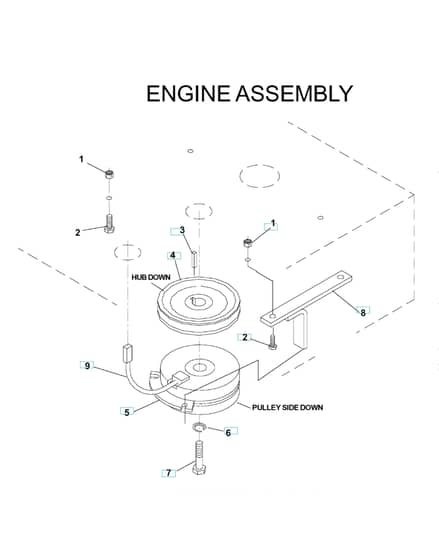 ENGINE ASSEMBLY

1

2

3

1

4

HUB DOWN

8

2

9

5

PULLEY SIDE DOWN

6

7