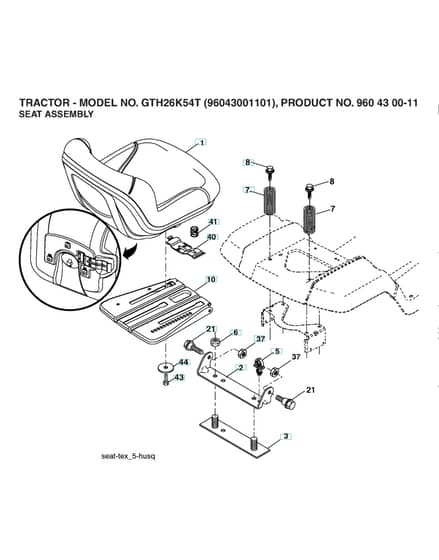 TRACTOR - MODEL NO. GTH26K54T (96043001101), PRODUCT NO. 960 43 00-11
SEAT ASSEMBLY

1
8
8
7
7
41
40
10
21
6
37
5
37
44
2
43
21
3

seat-tex_5-husq